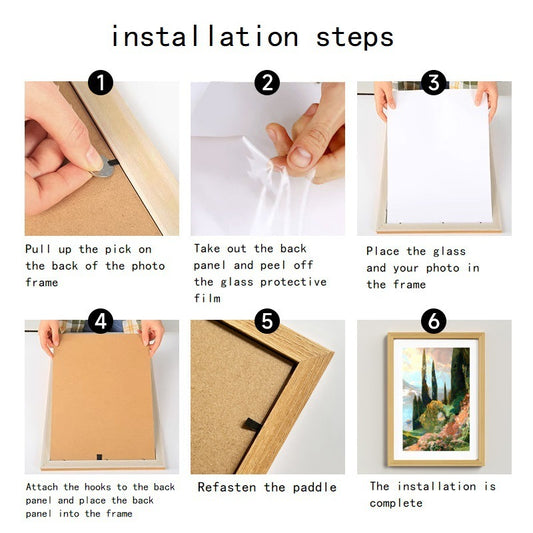 installation steps

1
Pull up the pick on the back of the photo frame

2
Take out the back panel and peel off the glass protective film

3
Place the glass and your photo in the frame

4
Attach the hooks to the back panel and place the back panel into the frame

5
Refasten the paddle

6
The installation is complete